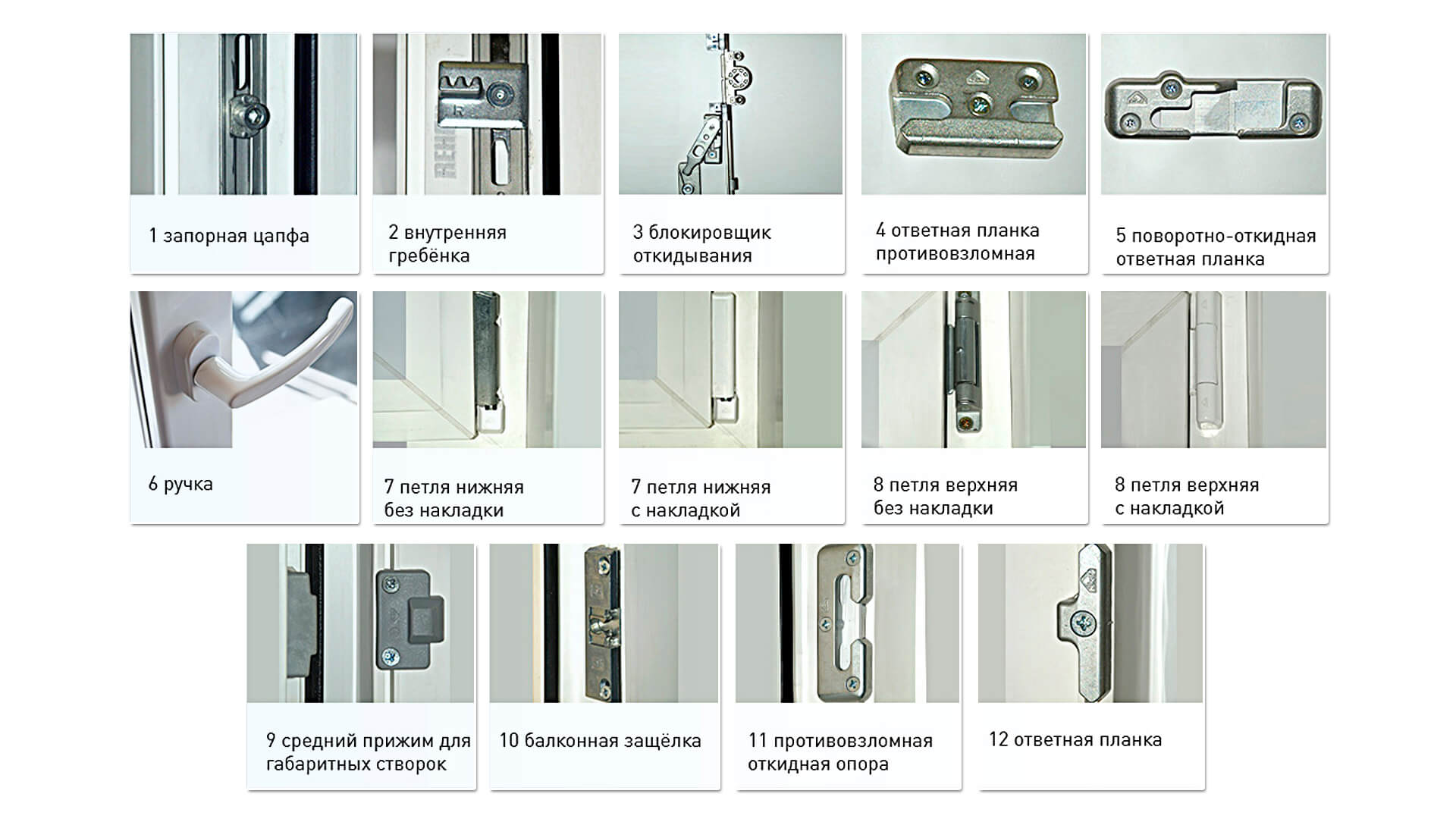 1 запорная цапфа

2 внутренняя гребёнка

3 блокировщик откидывания

4 ответная планка противовзломная

5 поворотно-откидная ответная планка

6 ручка

7 петля нижняя без накладки

7 петля нижняя с накладкой

8 петля верхняя без накладки

8 петля верхняя с накладкой

9 средний прижим для габаритных створок

10 балконная защёлка

11 противовзломная откидная опора

12 ответная планка