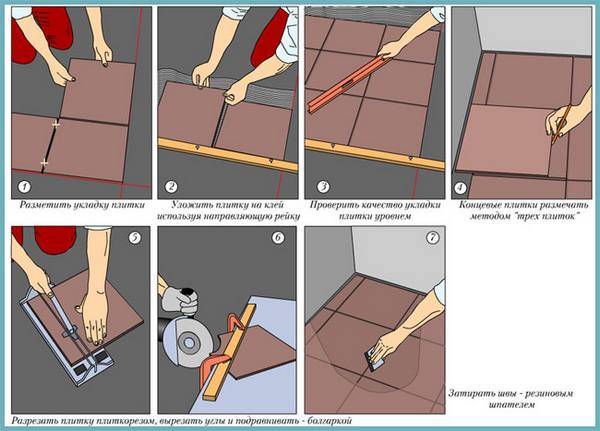 1

Разметить укладку плитки

2

Уложить плитку на клей используя направляющую рейку

3

Проверить качество укладки плитки уровнем

4

Концевые плитки размечать методом "трех плиток"

5

6

Разрезать плитку плиткорезом, вырезать углы и подравнивать - болгаркой

7

Затирать швы - резиновым шпателем