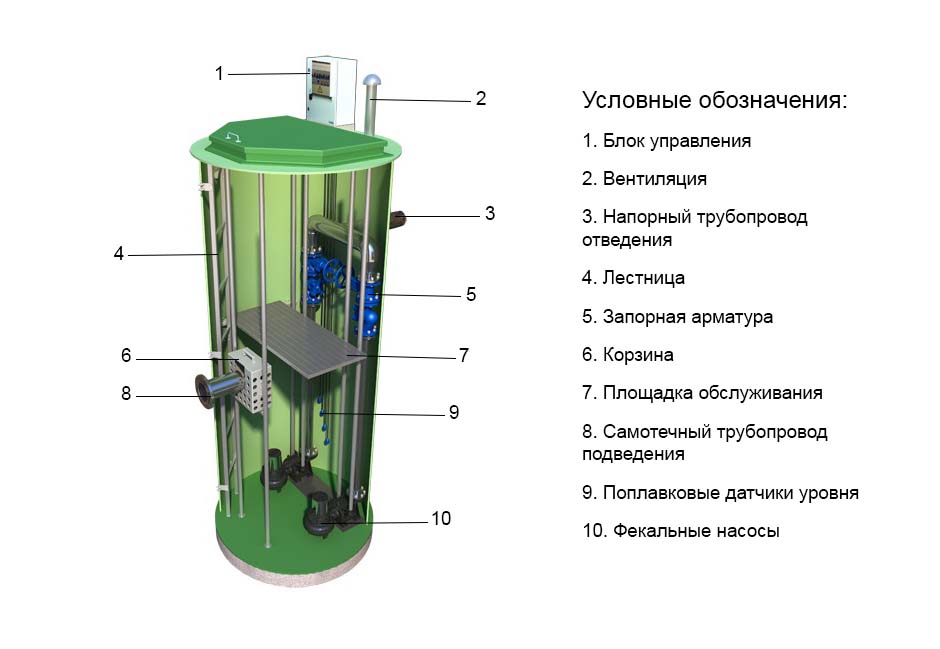 1
2
3
4
5
6
7
8
9
10

Условные обозначения:

1. Блок управления

2. Вентиляция

3. Напорный трубопровод отведения

4. Лестница

5. Запорная арматура

6. Корзина

7. Площадка обслуживания

8. Самотечный трубопровод подведения

9. Поплавковые датчики уровня

10. Фекальные насосы