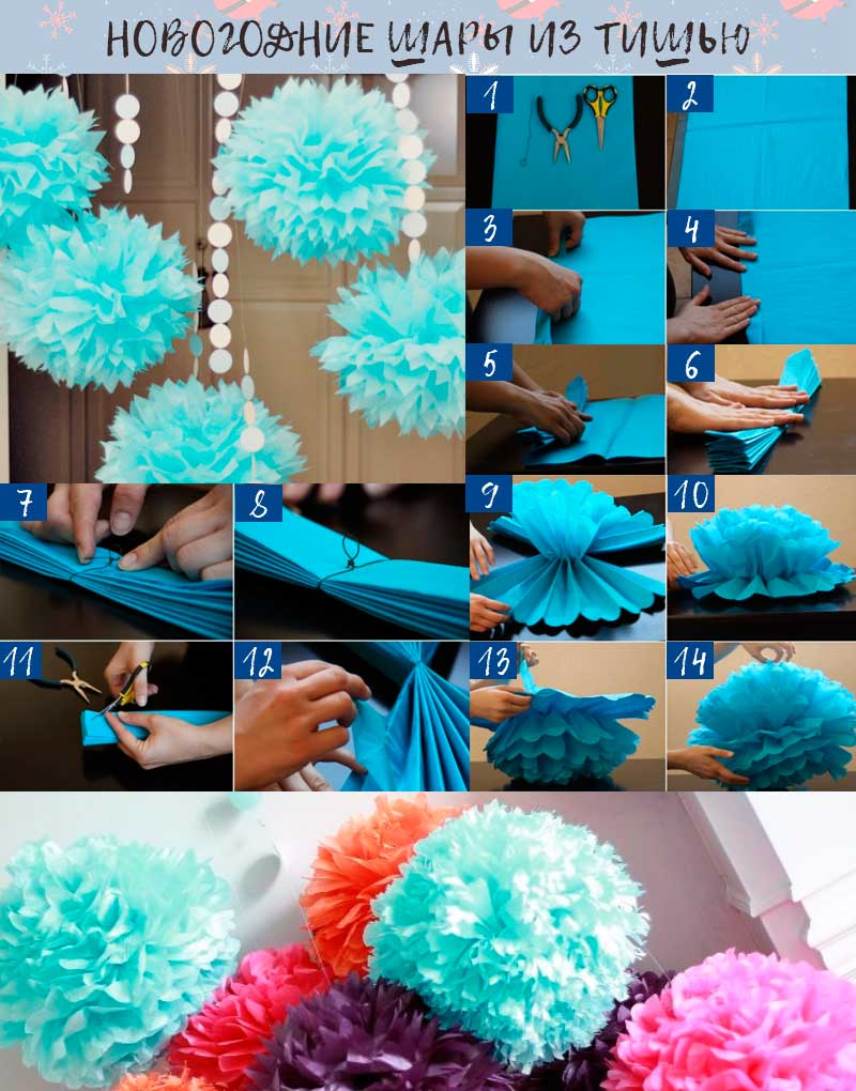 НОВОГОДНИЕ ШАРЫ ИЗ ТИШЬЮ

1
2
3
4
5
6
7
8
9
10
11
12
13
14